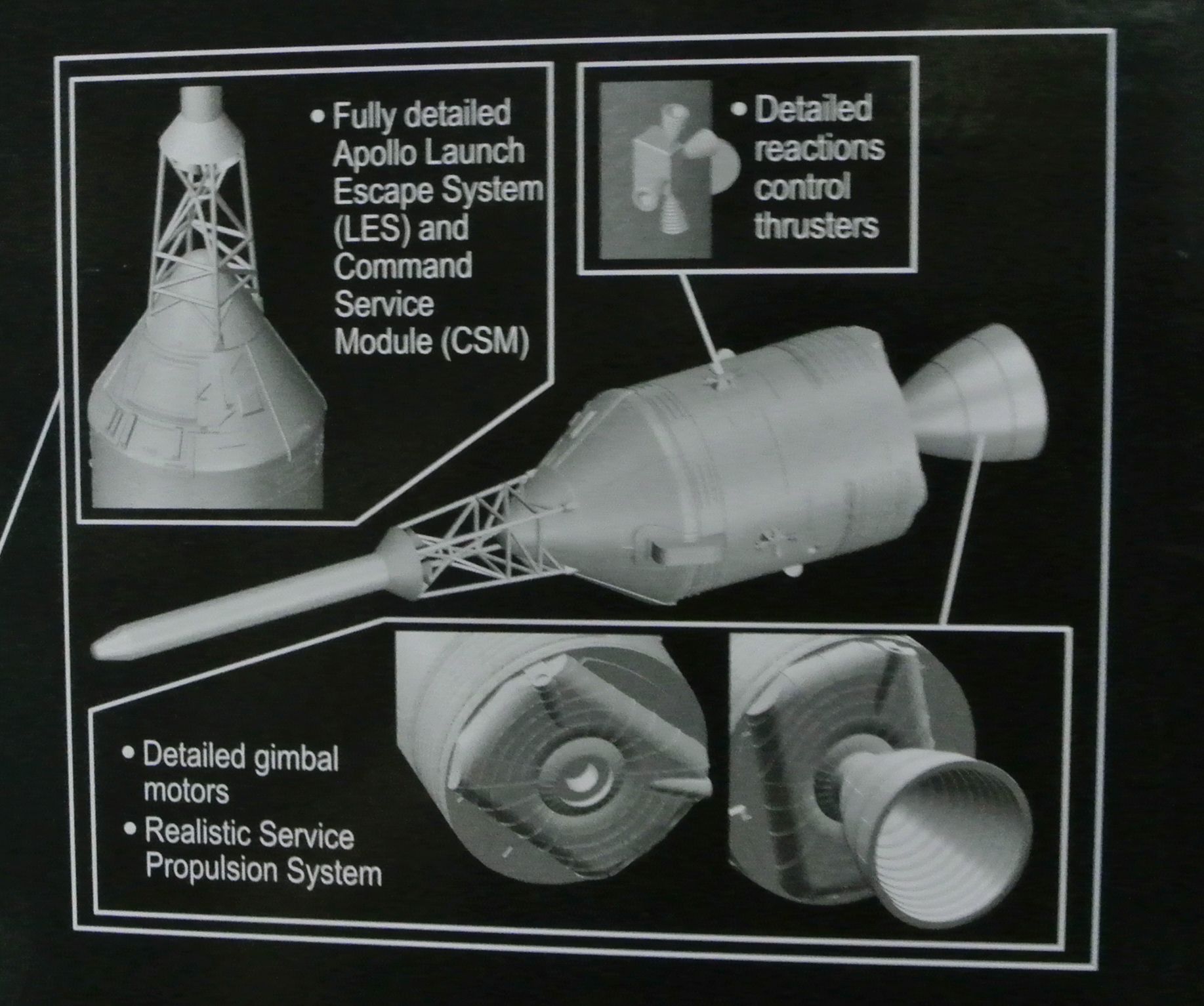 • Fully detailed Apollo Launch Escape System (LES) and Command Service Module (CSM)

• Detailed reactions control thrusters

• Detailed gimbal motors

• Realistic Service Propulsion System